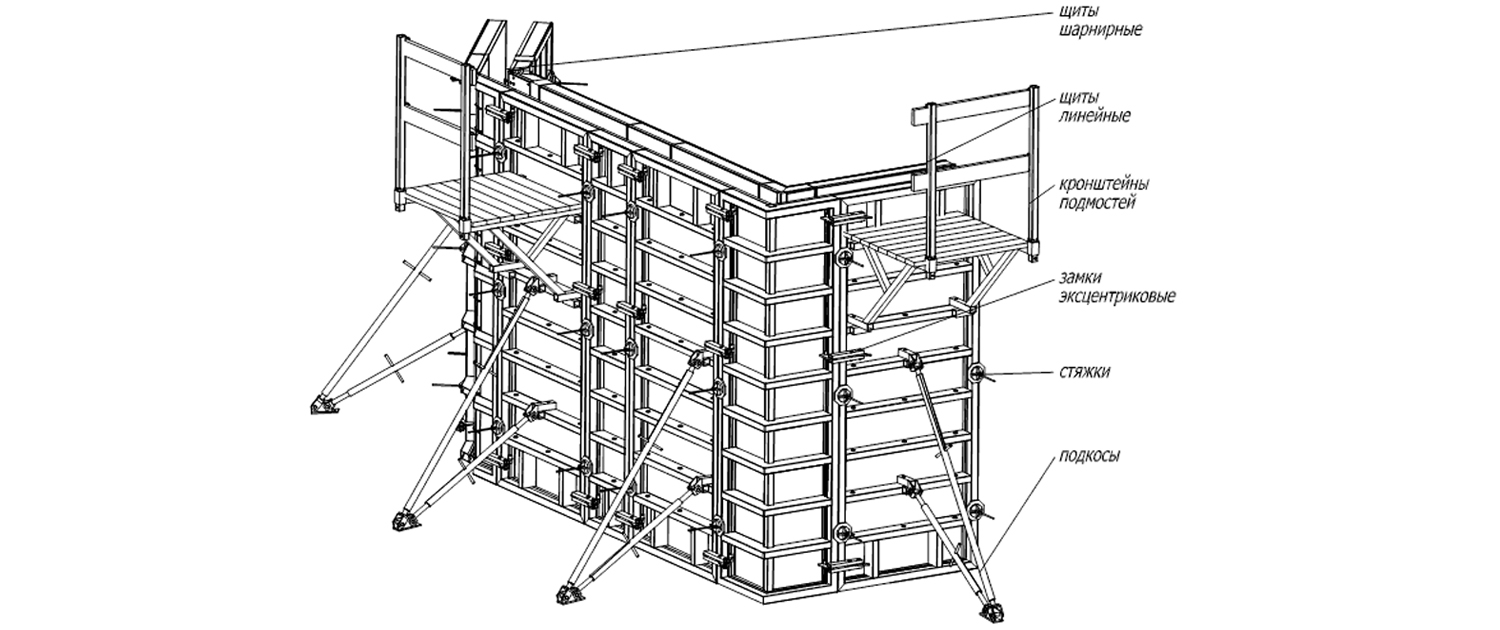 щиты шарнирные

щиты линейные

кронштейны подмостей

замки эксцентриковые

стяжки

подкосы